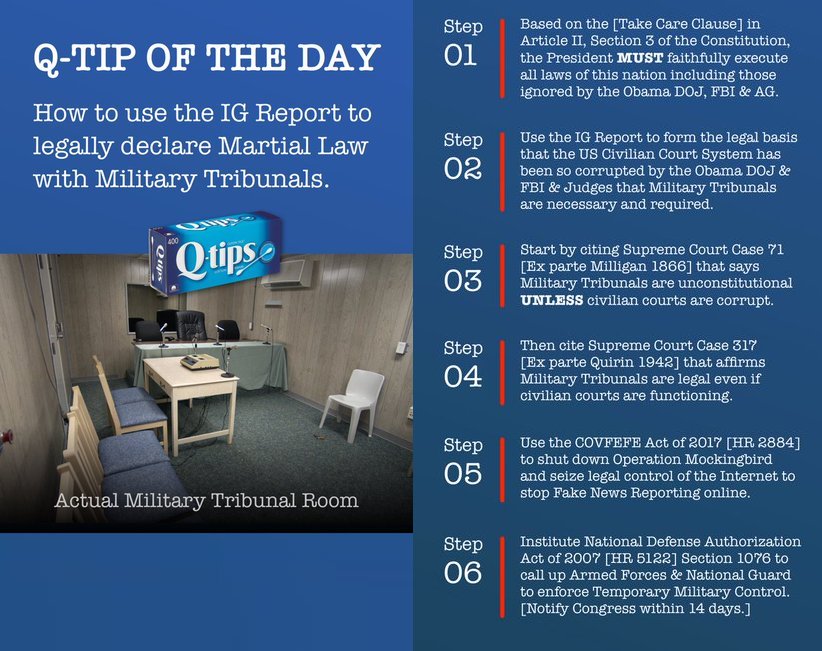 Q-TIP OF THE DAY

How to use the IG Report to legally declare Martial Law with Military Tribunals.

400
Q-tips
Q-tips

Actual Military Tribunal Room

Step 01
Based on the [Take Care Clause] in Article II, Section 3 of the Constitution, the President MUST faithfully execute all laws of this nation including those ignored by the Obama DOJ, FBI & AG.

Step 02
Use the IG Report to form the legal basis that the US Civilian Court System has been so corrupted by the Obama DOJ & FBI & Judges that Military Tribunals are necessary and required.

Step 03
Start by citing Supreme Court Case 71 [Ex parte Milligan 1866] that says Military Tribunals are unconstitutional UNLESS civilian courts are corrupt.

Step 04
Then cite Supreme Court Case 317 [Ex parte Quirin 1942] that affirms Military Tribunals are legal even if civilian courts are functioning.

Step 05
Use the COVFEFE Act of 2017 [HR 2884] to shut down Operation Mockingbird and seize legal control of the Internet to stop Fake News Reporting online.

Step 06
Institute National Defense Authorization Act of 2007 [HR 5122] Section 1076 to call up Armed Forces & National Guard to enforce Temporary Military Control. [Notify Congress within 14 days.]